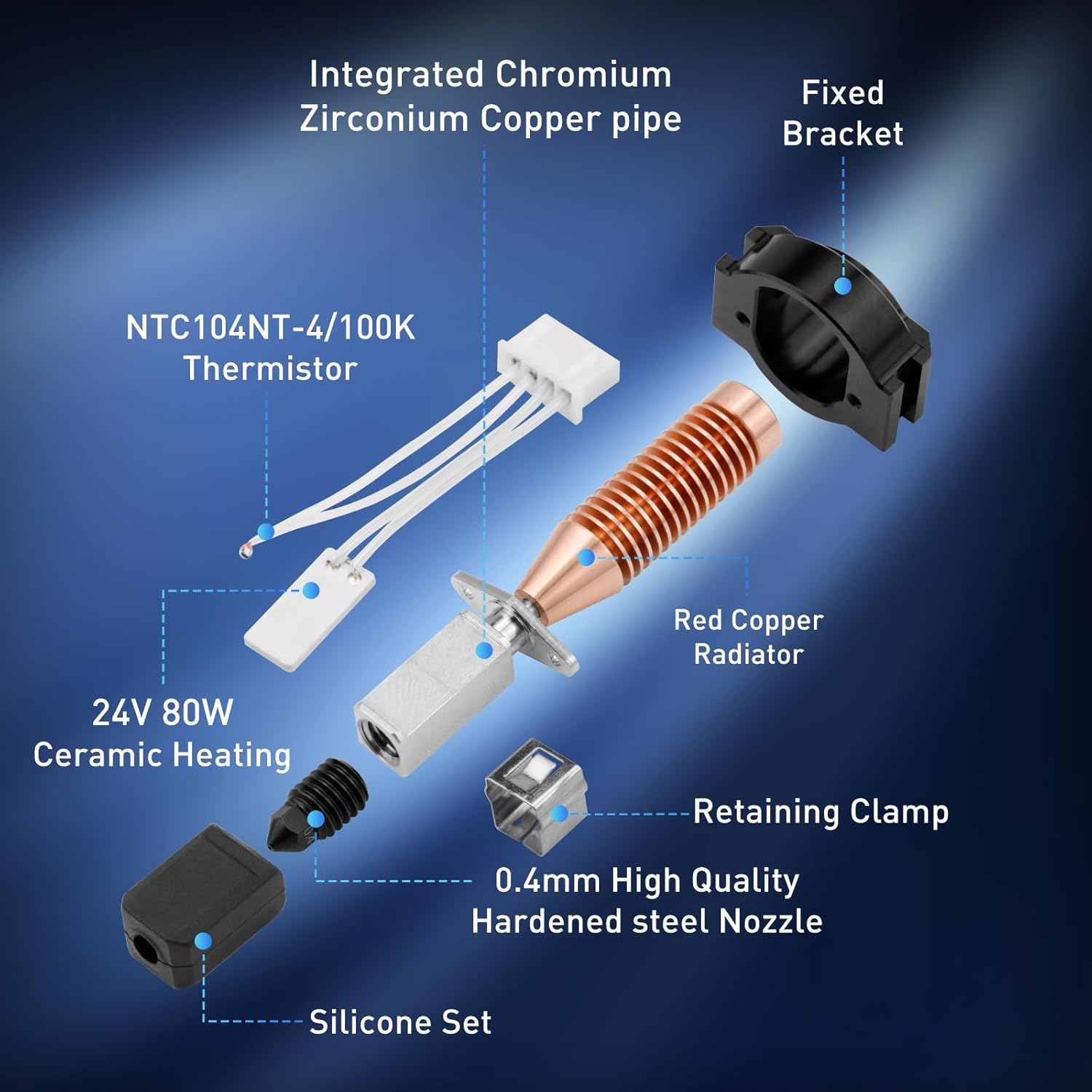 Integrated Chromium Zirconium Copper pipe

Fixed Bracket

NTC104NT-4/100K Thermistor

Red Copper Radiator

24V 80W Ceramic Heating

Retaining Clamp

0.4mm High Quality Hardened steel Nozzle

Silicone Set