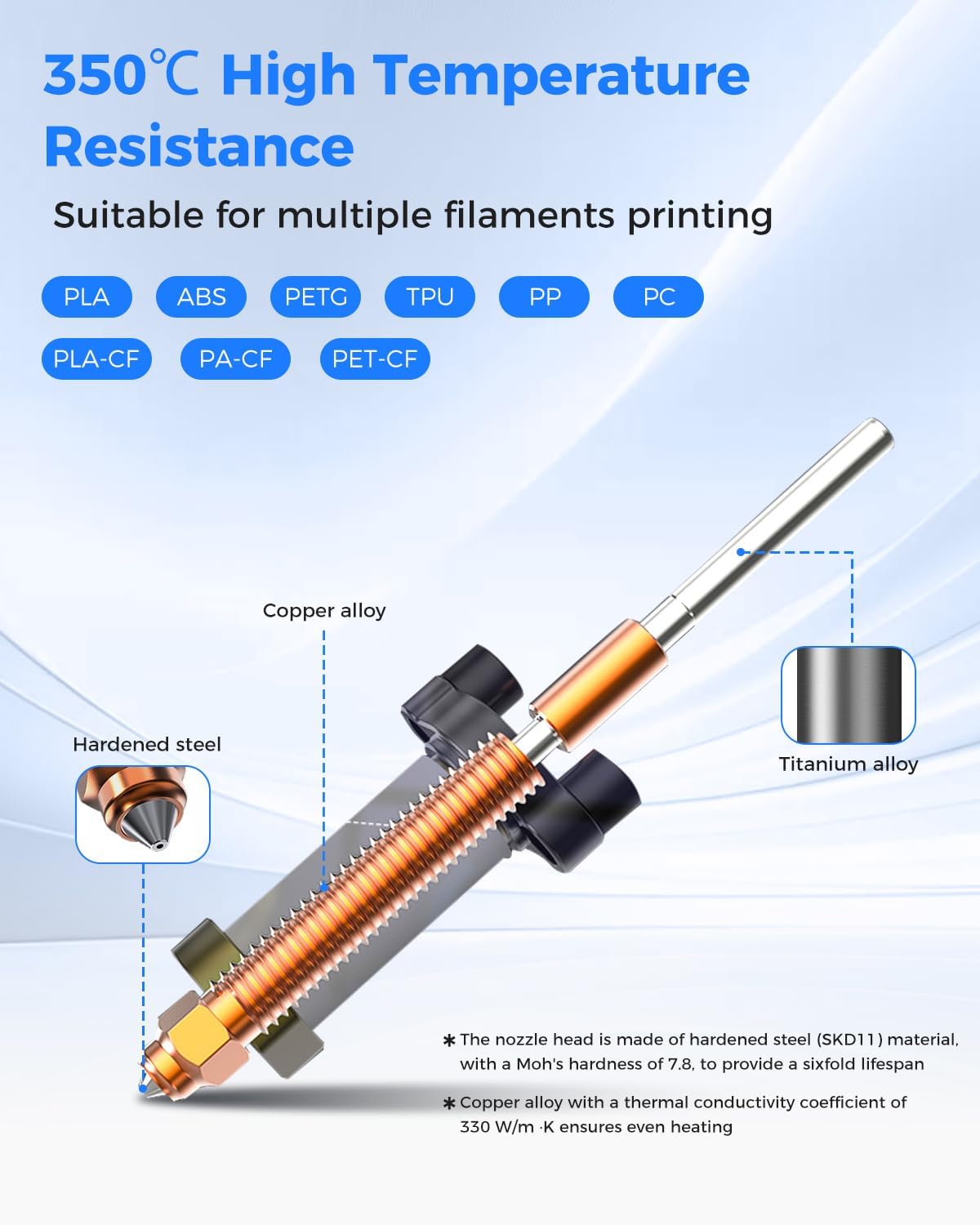 350℃ High Temperature Resistance

Suitable for multiple filaments printing

PLA ABS PETG TPU PP PC

PLA-CF PA-CF PET-CF

Copper alloy

Hardened steel

Titanium alloy

✱ The nozzle head is made of hardened steel (SKD11) material, with a Moh's hardness of 7.8, to provide a sixfold lifespan

✱ Copper alloy with a thermal conductivity coefficient of 330 W/m ·K ensures even heating